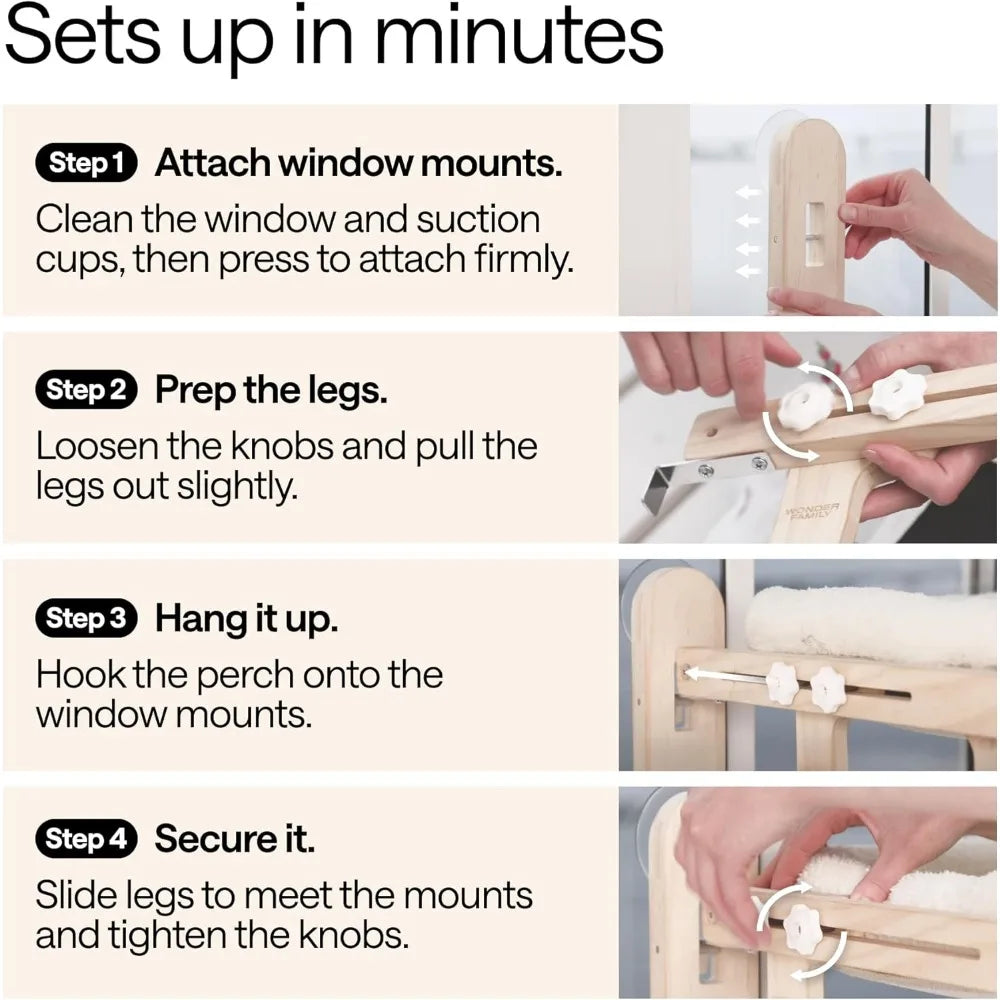 Sets up in minutes

Step 1 Attach window mounts.
Clean the window and suction cups, then press to attach firmly.

Step 2 Prep the legs.
Loosen the knobs and pull the legs out slightly.

WONDER FAMILY

Step 3 Hang it up.
Hook the perch onto the window mounts.

Step 4 Secure it.
Slide legs to meet the mounts and tighten the knobs.