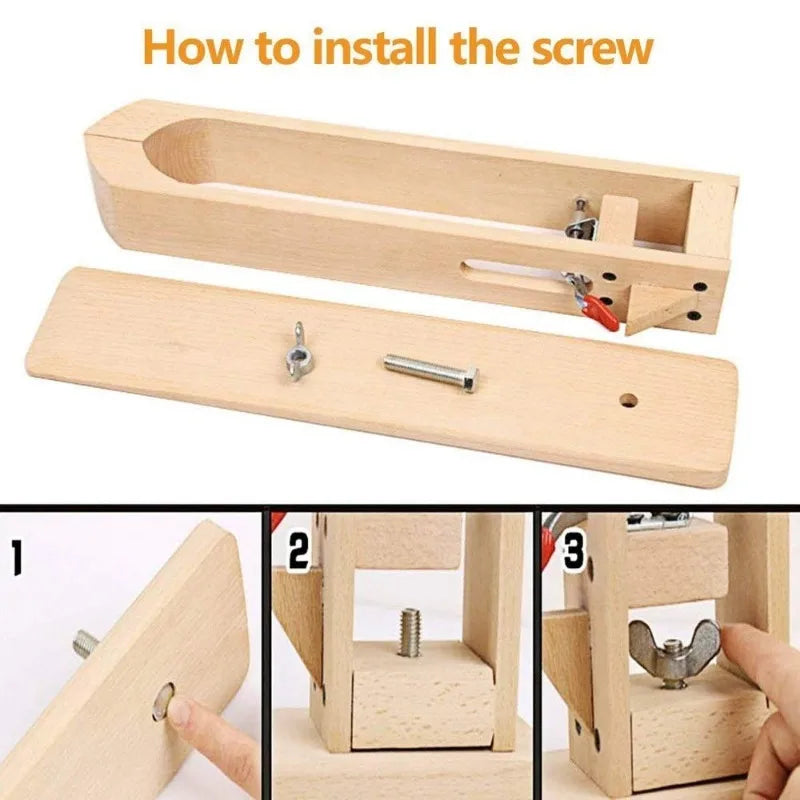 How to install the screw

1

2

3